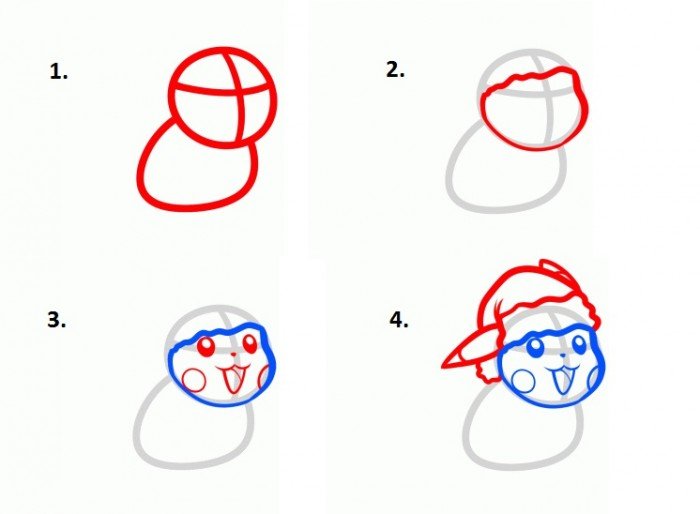 1.

2.

3.

4.